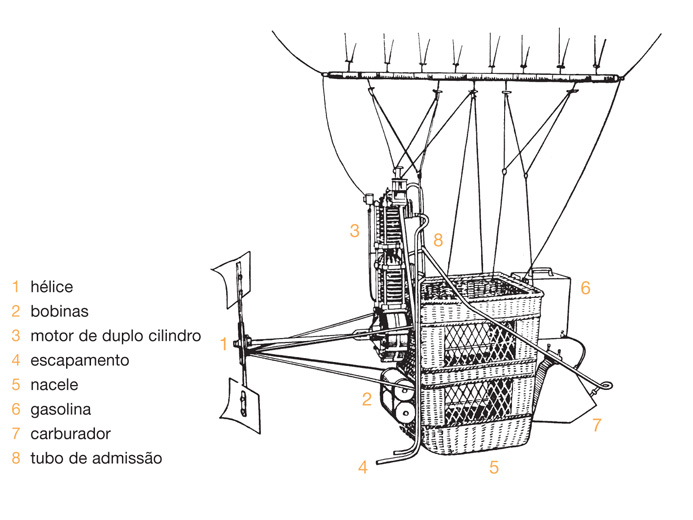 1 hélice
2 bobinas
3 motor de duplo cilindro
4 escapamento
5 nacele
6 gasolina
7 carburador
8 tubo de admissão

3
8
6
1
2
7
4
5